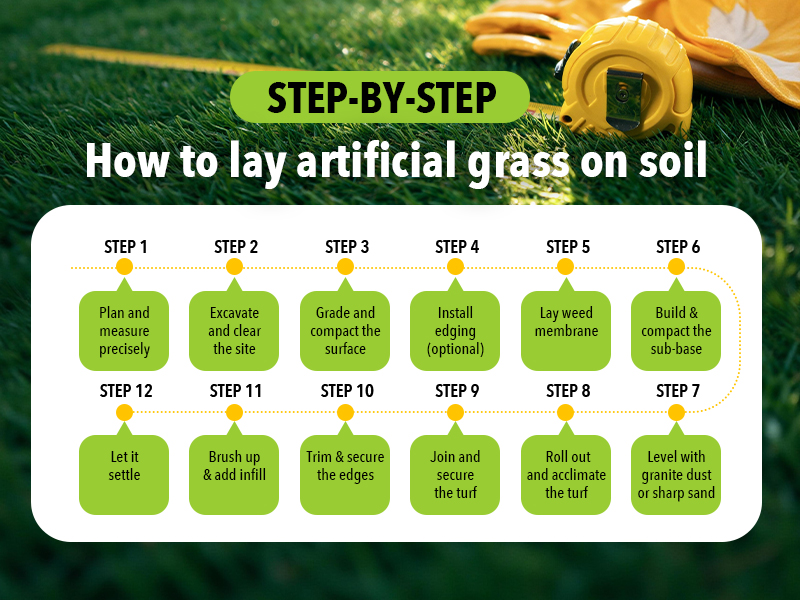 STEP-BY-STEP

How to lay artificial grass on soil

STEP 1
Plan and measure precisely

STEP 2
Excavate and clear the site

STEP 3
Grade and compact the surface

STEP 4
Install edging (optional)

STEP 5
Lay weed membrane

STEP 6
Build & compact the sub-base

STEP 7
Level with granite dust or sharp sand

STEP 8
Roll out and acclimate the turf

STEP 9
Join and secure the turf

STEP 10
Trim & secure the edges

STEP 11
Brush up & add infill

STEP 12
Let it settle