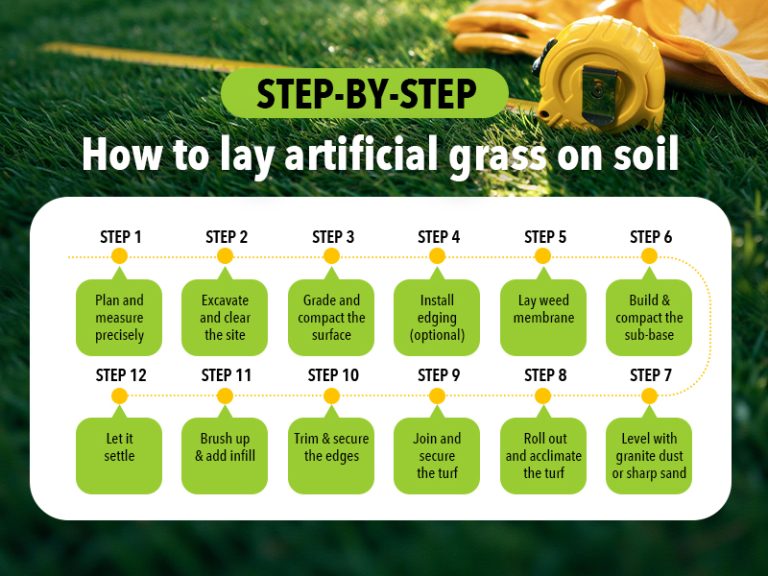 STEP-BY-STEP

How to lay artificial grass on soil

STEP 1
Plan and measure precisely

STEP 2
Excavate and clear the site

STEP 3
Grade and compact the surface

STEP 4
Install edging (optional)

STEP 5
Lay weed membrane

STEP 6
Build & compact the sub-base

STEP 7
Level with granite dust or sharp sand

STEP 8
Roll out and acclimate the turf

STEP 9
Join and secure the turf

STEP 10
Trim & secure the edges

STEP 11
Brush up & add infill

STEP 12
Let it settle